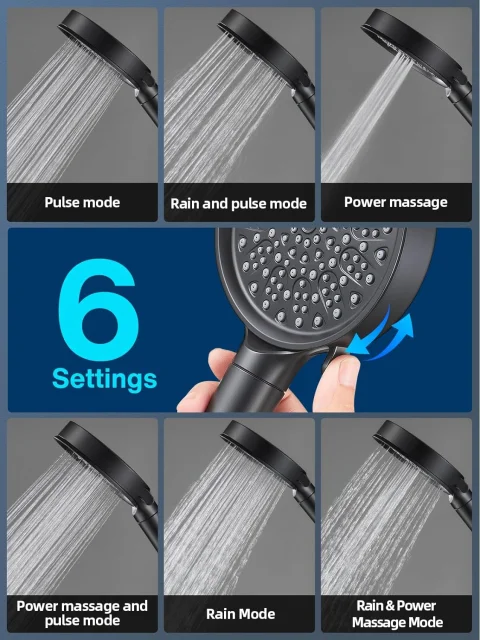 Pulse mode

Rain and pulse mode

Power massage

6
Settings

Power massage and pulse mode

Rain Mode

Rain & Power Massage Mode